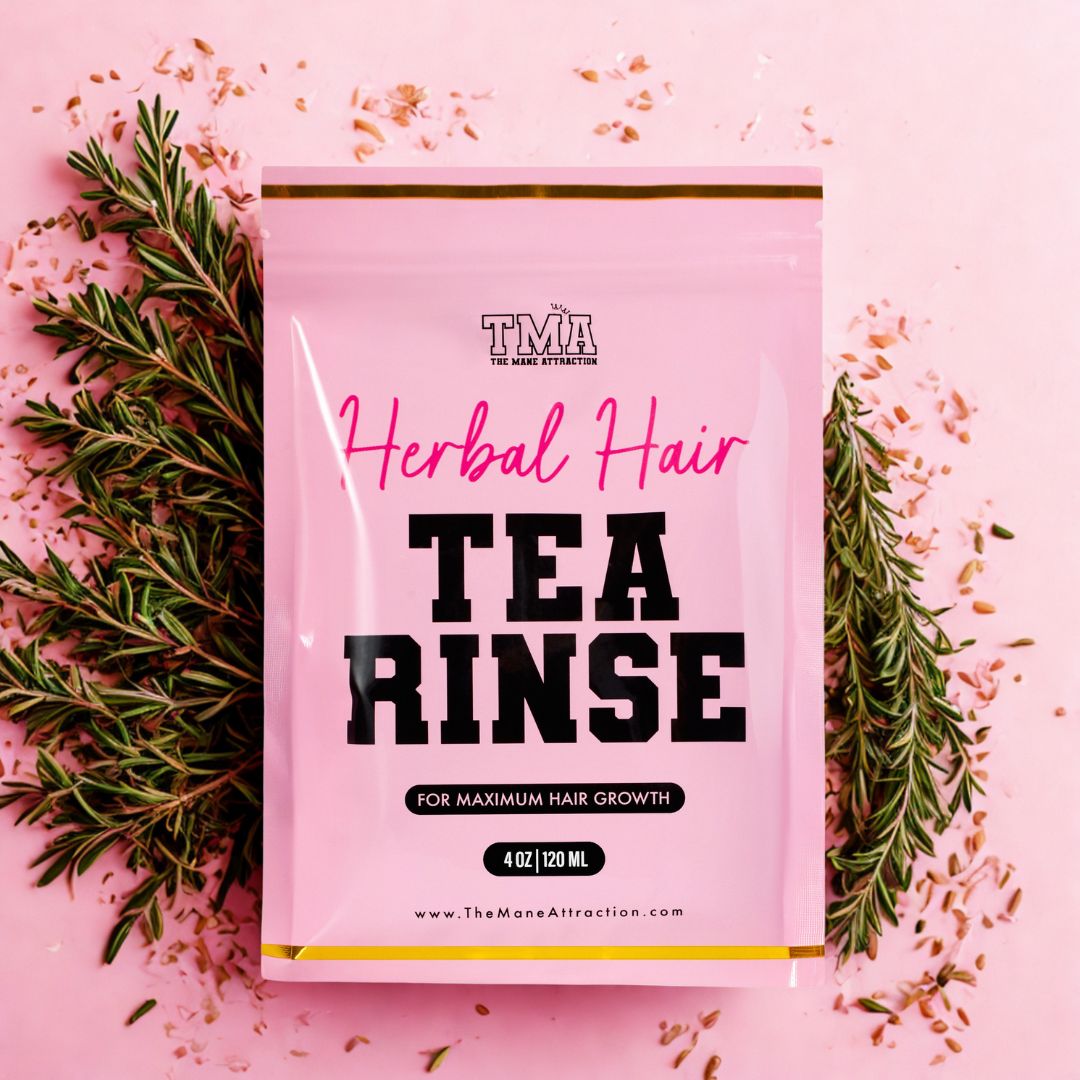 TMA
THE MANE ATTRACTION

Herbal Hair
TEA
RINSE

FOR MAXIMUM HAIR GROWTH

4 OZ | 120 ML

www.TheManeAttraction.com